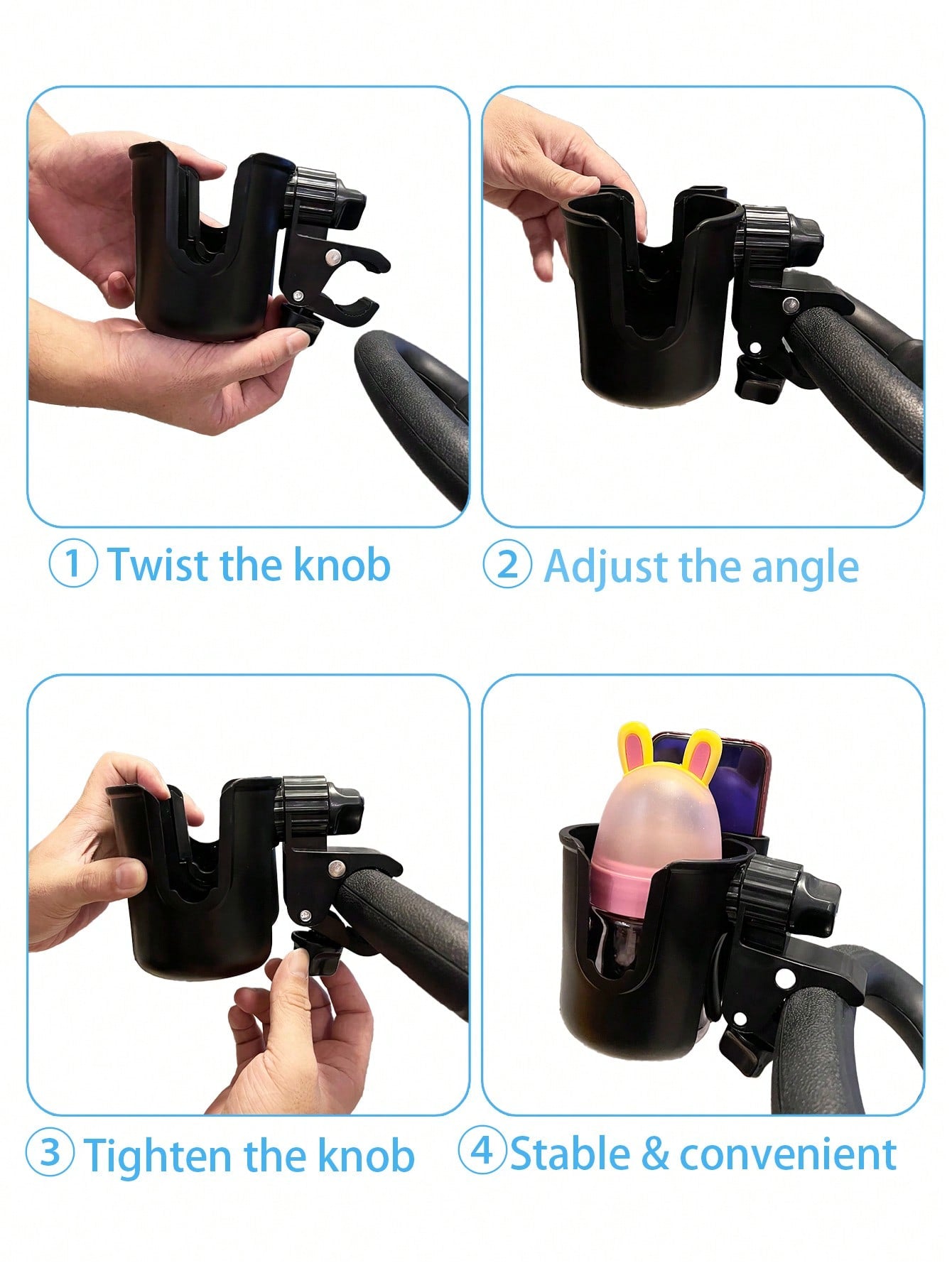 ① Twist the knob

② Adjust the angle

③ Tighten the knob

④ Stable & convenient